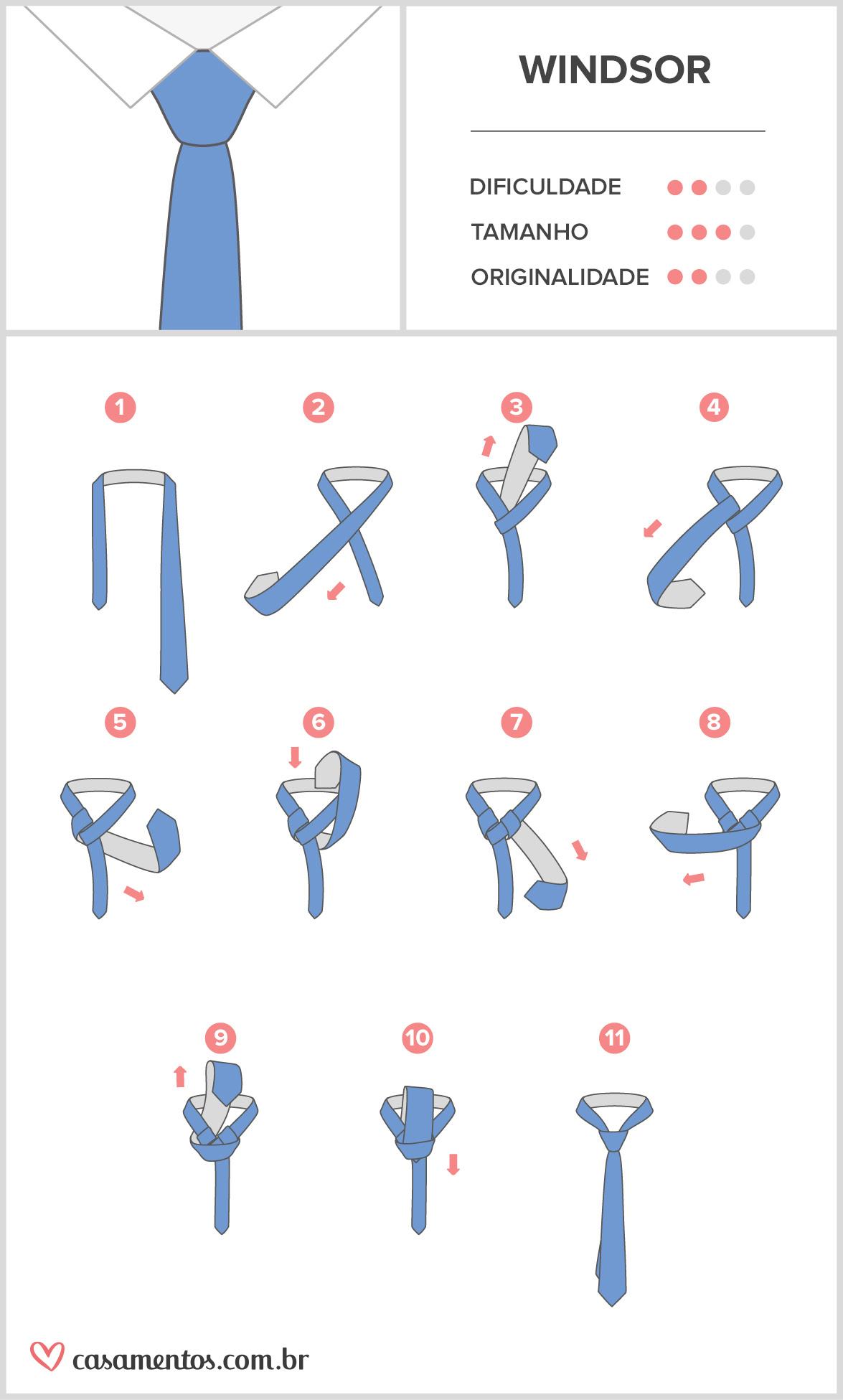 WINDSOR

DIFICULDADE
TAMANHO
ORIGINALIDADE

1
2
3
4
5
6
7
8
9
10
11

casamentos.com.br