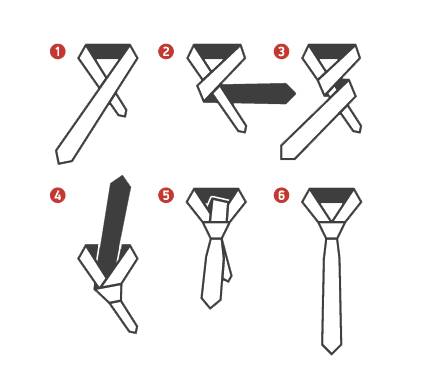 1

2

3

4

5

6