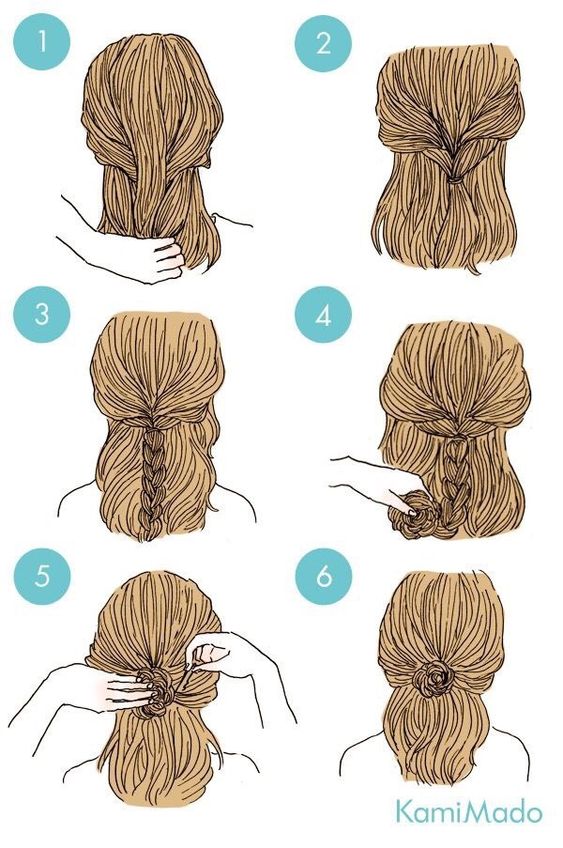 1
2
3
4
5
6
KamiMado