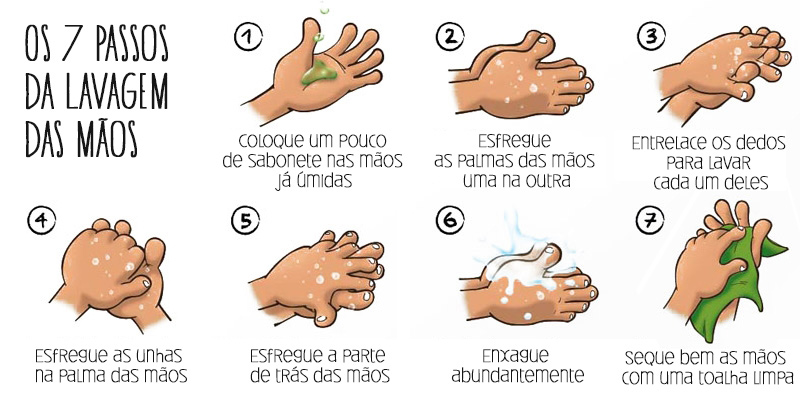 OS 7 PASSOS DA LAVAGEM DAS MÃOS

1
Coloque um pouco de sabonete nas mãos já úmidas

2
Esfregue as palmas das mãos uma na outra

3
Entrelace os dedos para lavar cada um deles

4
Esfregue as unhas na palma das mãos

5
Esfregue a parte de trás das mãos

6
Enxague abundantemente

7
Seque bem as mãos com uma toalha limpa